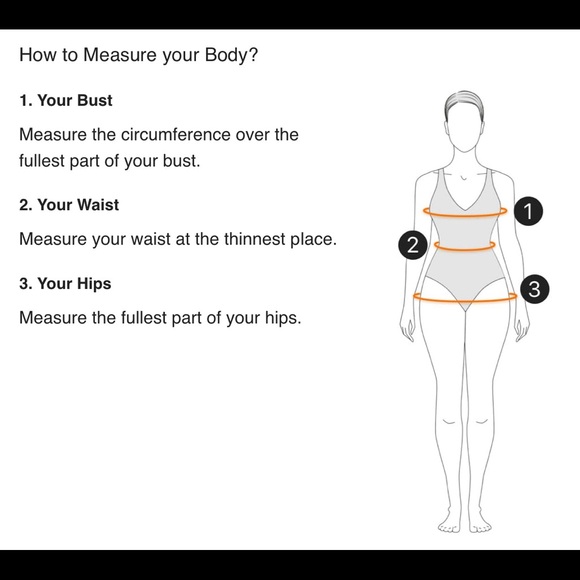 How to Measure your Body?

1. Your Bust

Measure the circumference over the fullest part of your bust.

2. Your Waist

Measure your waist at the thinnest place.

3. Your Hips

Measure the fullest part of your hips.

1

2

3